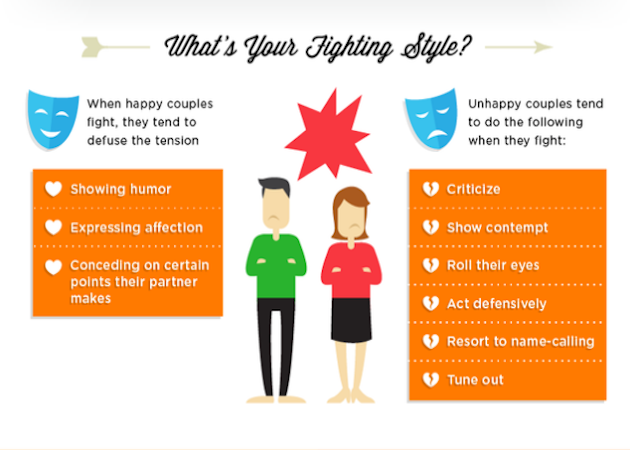 What's Your Fighting Style?

When happy couples fight, they tend to defuse the tension

Showing humor

Expressing affection

Conceding on certain points their partner makes

Unhappy couples tend to do the following when they fight:

Criticize

Show contempt

Roll their eyes

Act defensively

Resort to name-calling

Tune out